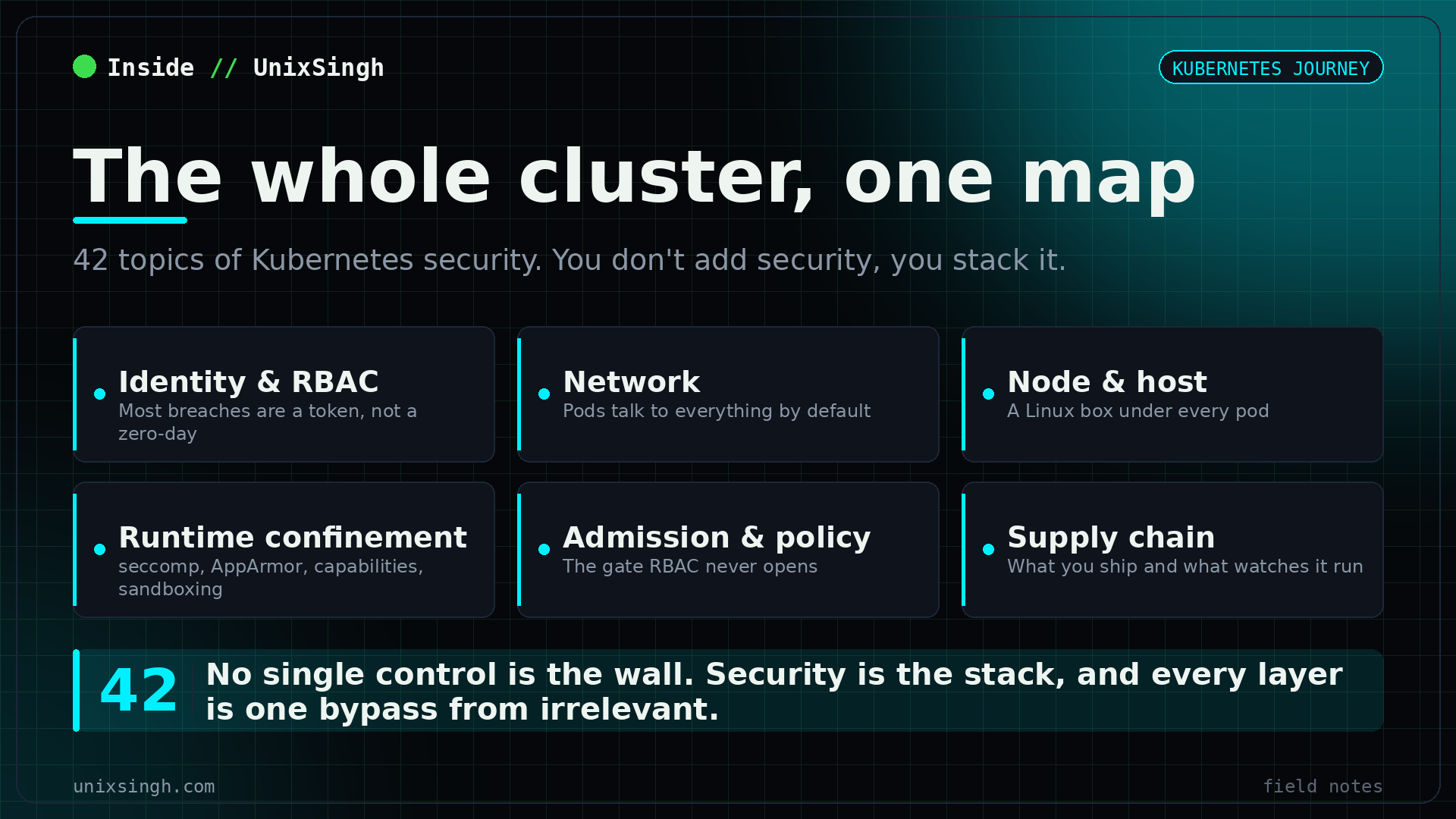 Inside // UnixSingh

KUBERNETES JOURNEY

The whole cluster, one map

42 topics of Kubernetes security. You don't add security, you stack it.

Identity & RBAC
Most breaches are a token, not a zero-day

Network
Pods talk to everything by default

Node & host
A Linux box under every pod

Runtime confinement
seccomp, AppArmor, capabilities, sandboxing

Admission & policy
The gate RBAC never opens

Supply chain
What you ship and what watches it run

42 No single control is the wall. Security is the stack, and every layer is one bypass from irrelevant.

unixsingh.com

field notes